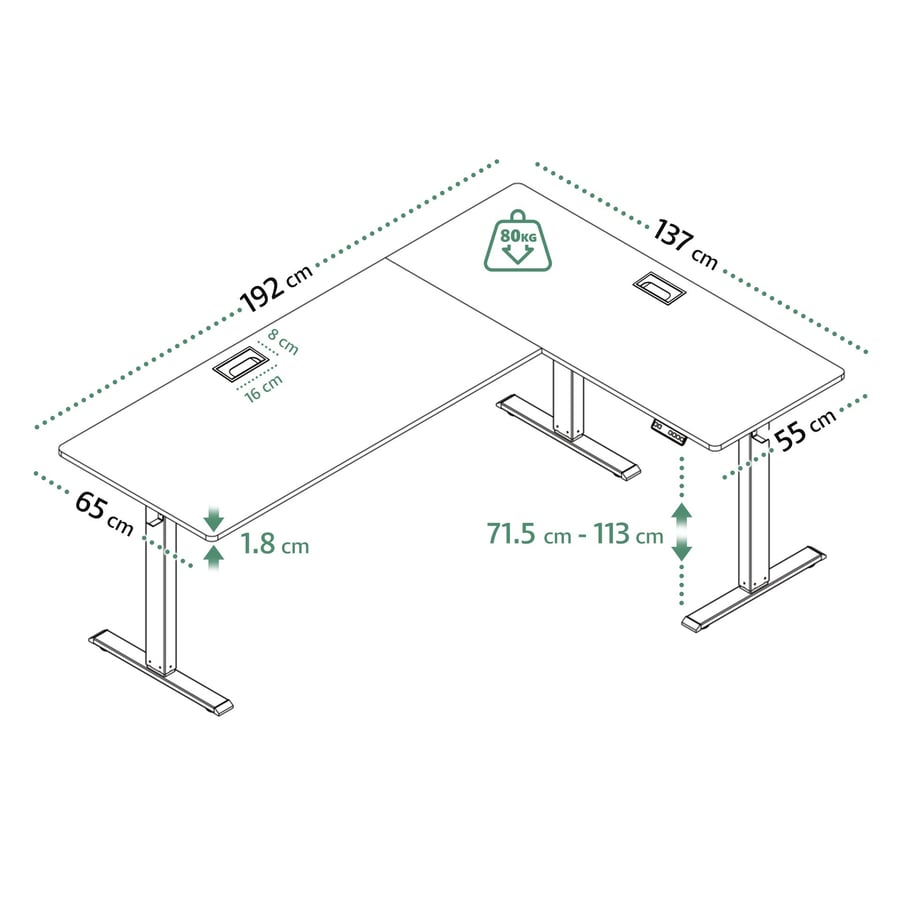 192 cm
137 cm
80KG
8 cm
16 cm
55 cm
65 cm
1.8 cm
71.5 cm - 113 cm